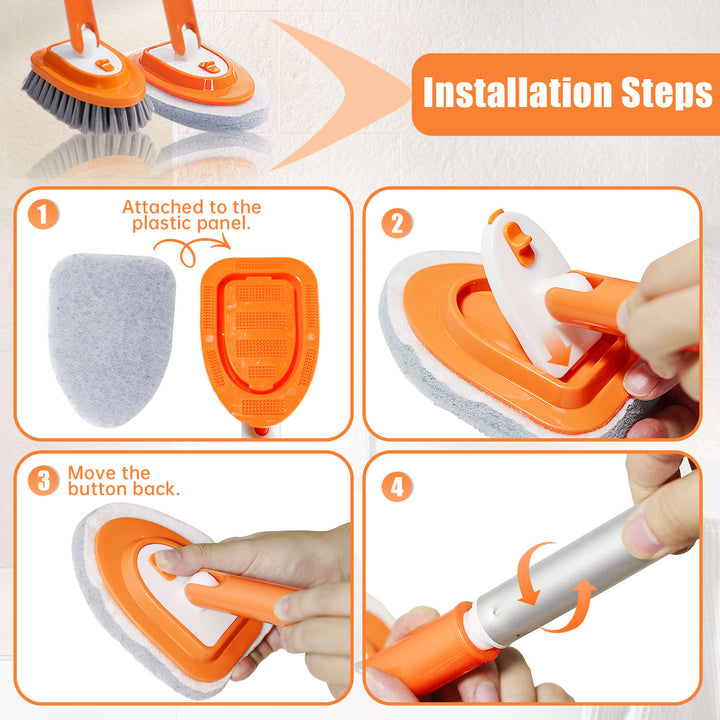 Installation Steps

1
Attached to the plastic panel.

2

3
Move the button back.

4