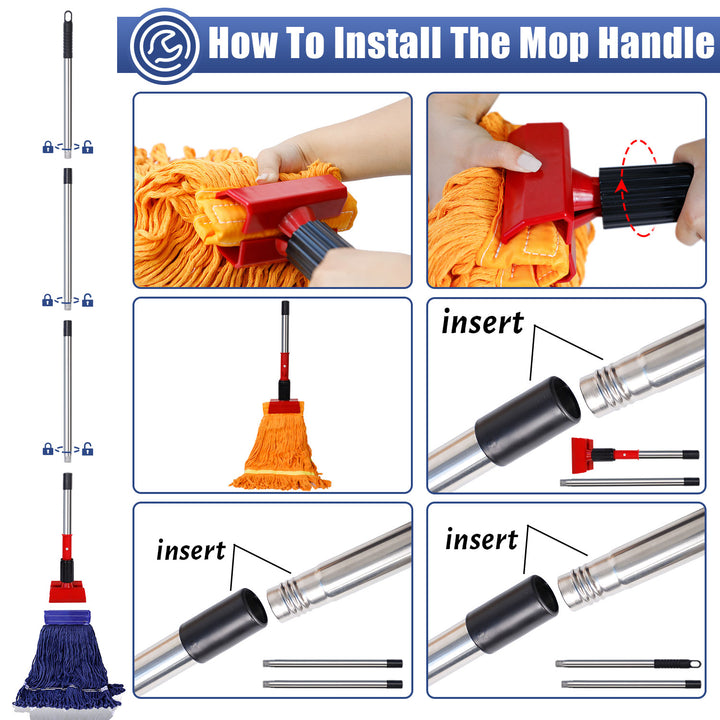 How To Install The Mop Handle

insert

insert

insert