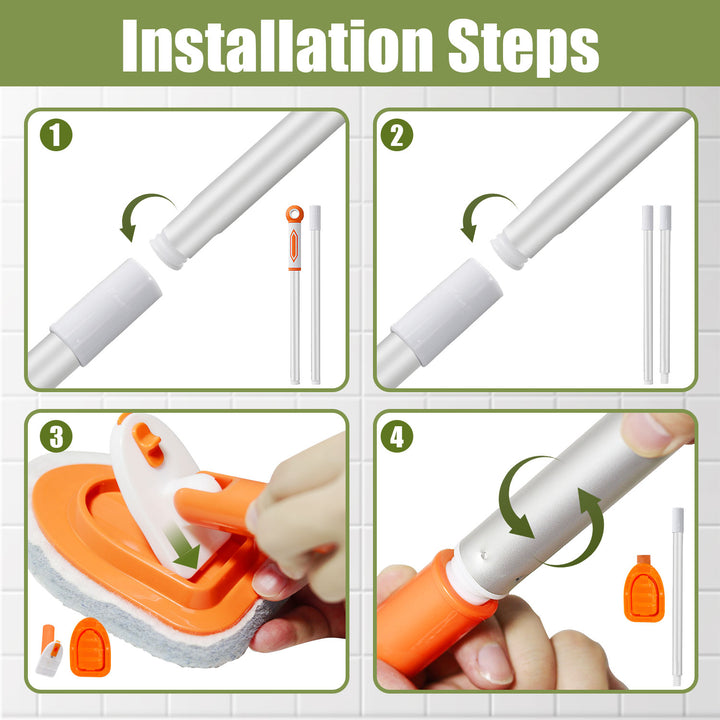 Installation Steps

1

2

3

4